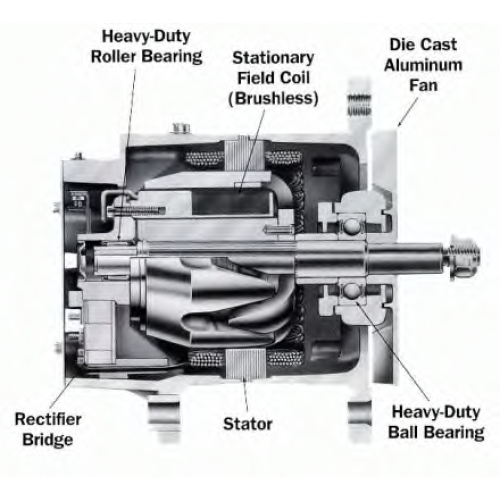 Heavy-Duty Roller Bearing

Stationary Field Coil (Brushless)

Die Cast Aluminum Fan

Rectifier Bridge

Stator

Heavy-Duty Ball Bearing